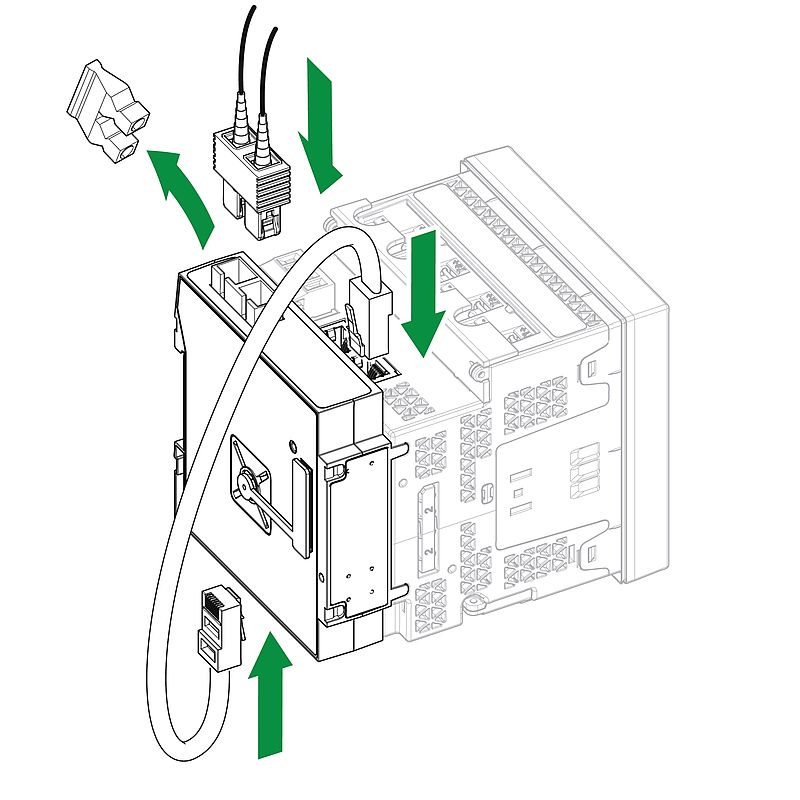 2
2